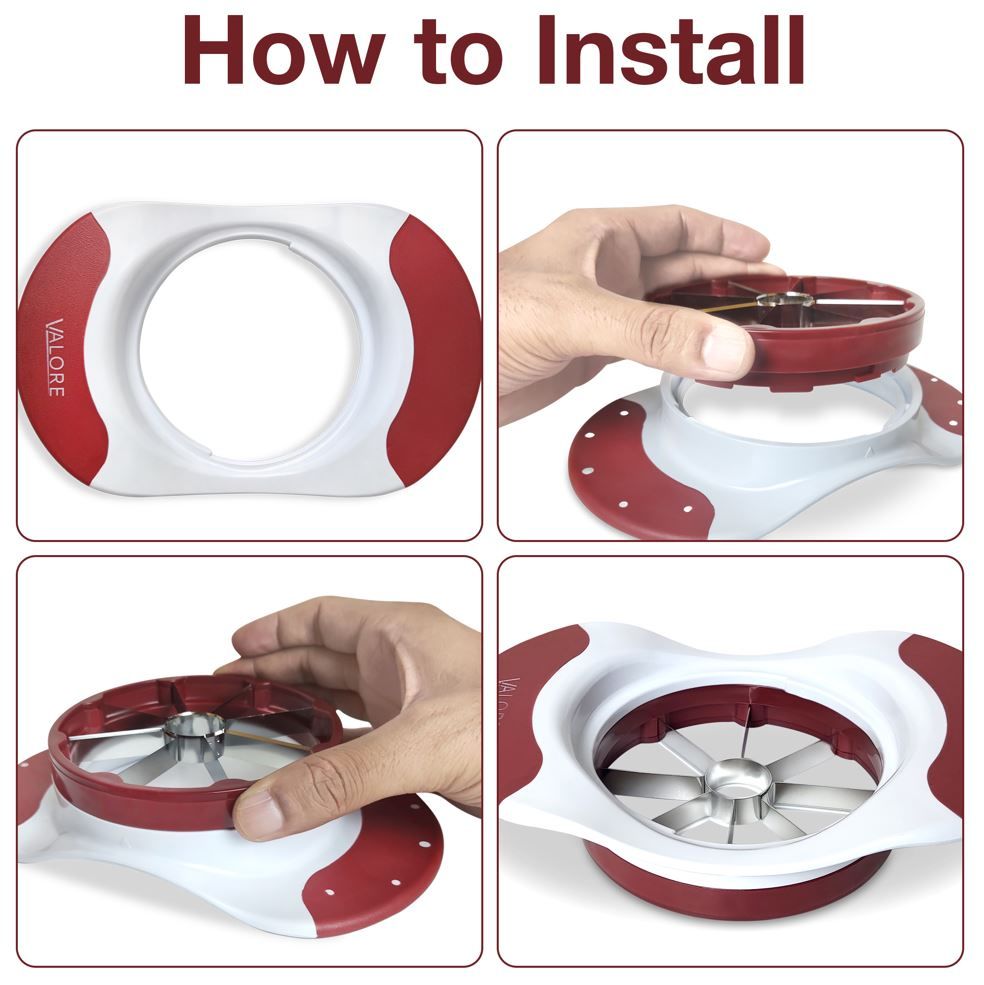 How to Install

VALORE

VALORE